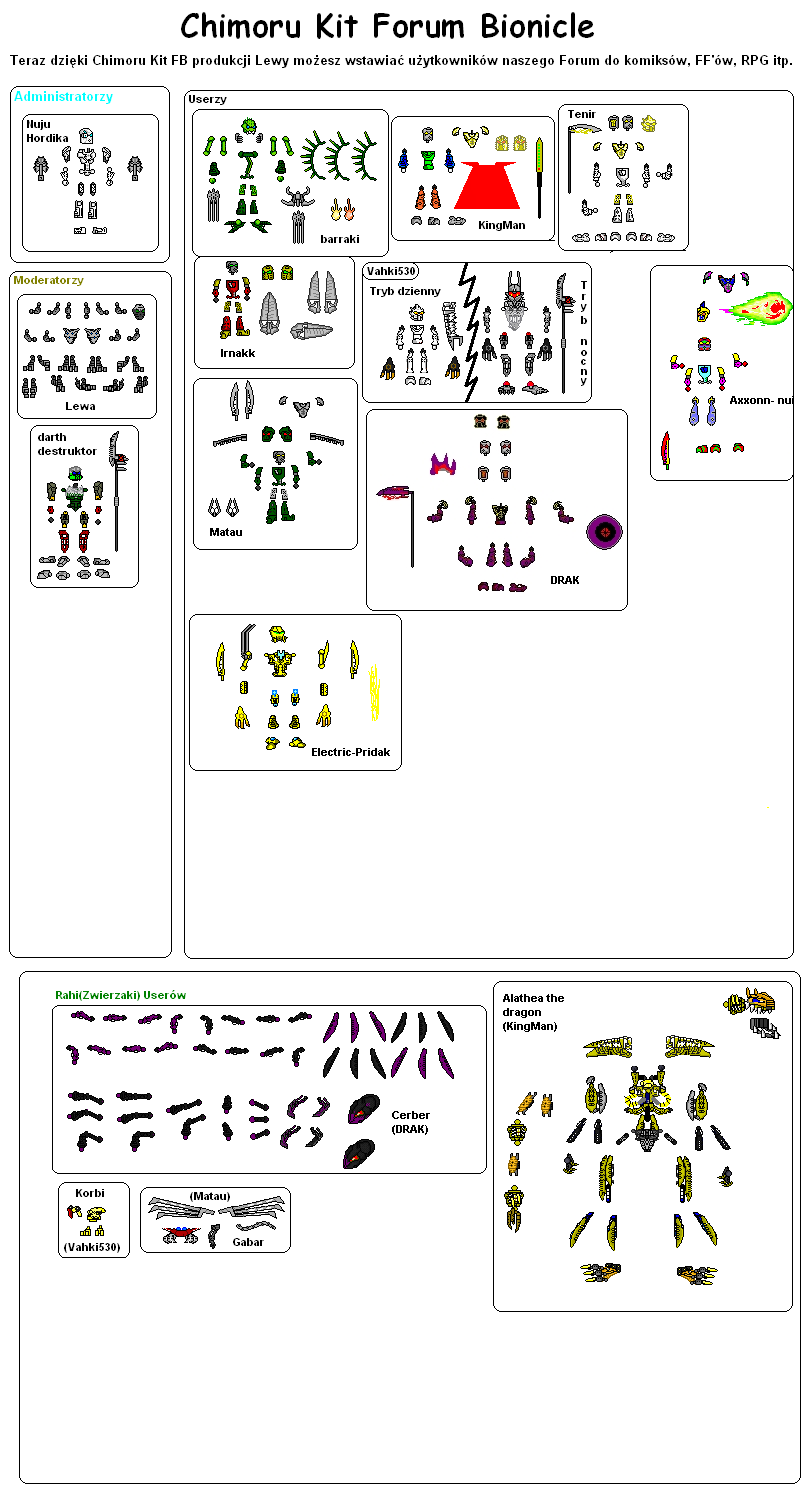 Chimoru Kit Forum Bionicle

Teraz dzięki Chimoru Kit FB produkcji Lewy możesz wstawiać użytkowników naszego Forum do komiksów, FF'ów, RPG itp.

Administratorzy

Nuju Hordika

Moderatorzy

Lewa

darth destruktor

Userzy

barraki

KingMan

Tenir

Irnakk

Vahki530

Tryb dzienny

Tryb nocny

Axxonn- nui

Matau

DRAK

Electric-Pridak

Rahi(Zwierzaki) Userów

Cerber (DRAK)

Korbi

(Vahki530)

(Matau)

Gabar

Alathea the dragon (KingMan)