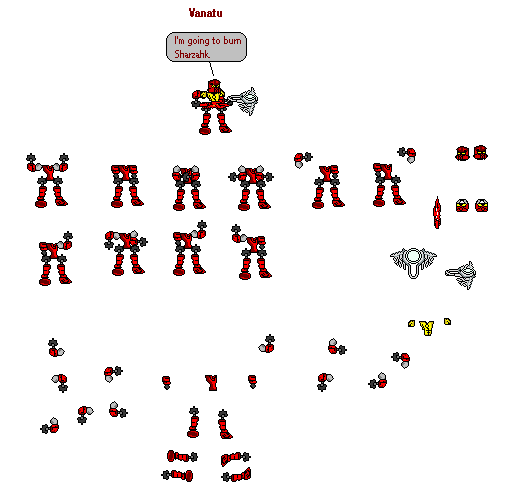 Vanatu

I'm going to burn Sharzahk.