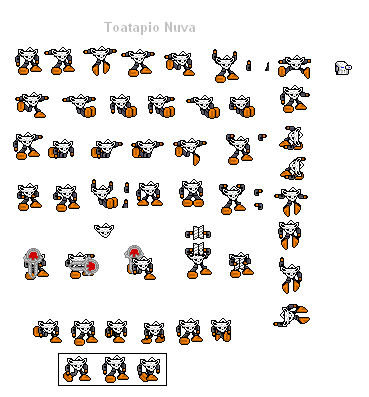 Toatapio Nuva