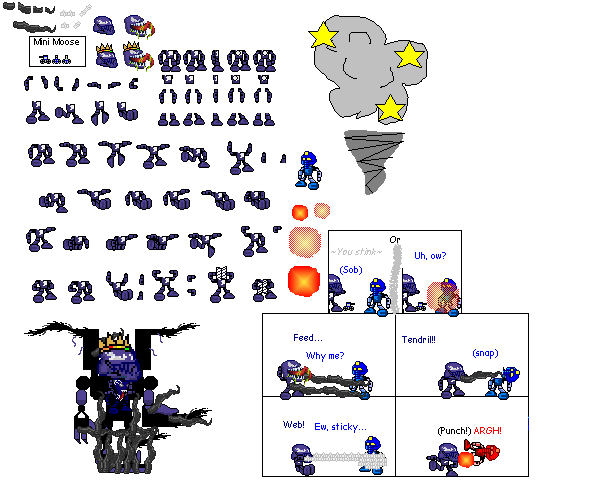 Mini Moose

~You stink~

(Sob)

Or

Uh, ow?

Feed...

Why me?

Tendril!!

(snap)

Web!

Ew, sticky...

(Punch!) ARGH!