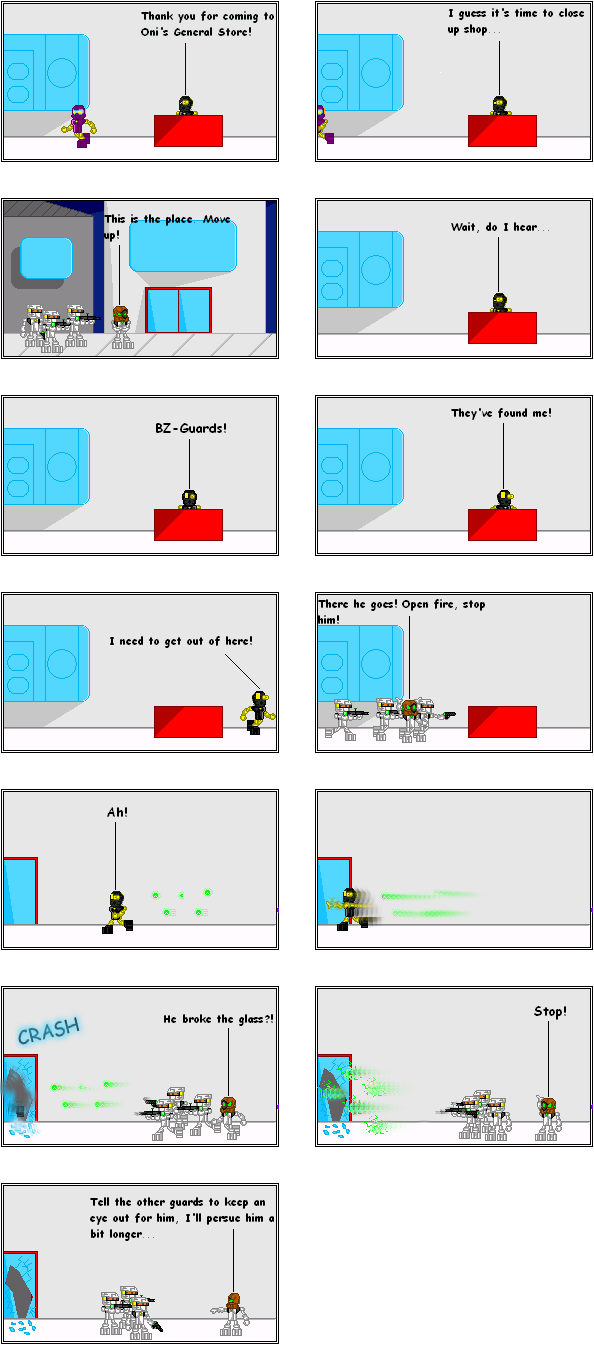 Thank you for coming to Oni's General Store!

I guess it's time to close up shop...

This is the place. Move up!

Wait, do I hear...

BZ-Guards!

They've found me!

I need to get out of here!

There he goes! Open fire, stop him!

Ah!

CRASH

He broke the glass?!

Stop!

Tell the other guards to keep an eye out for him, I'll persue him a bit longer...