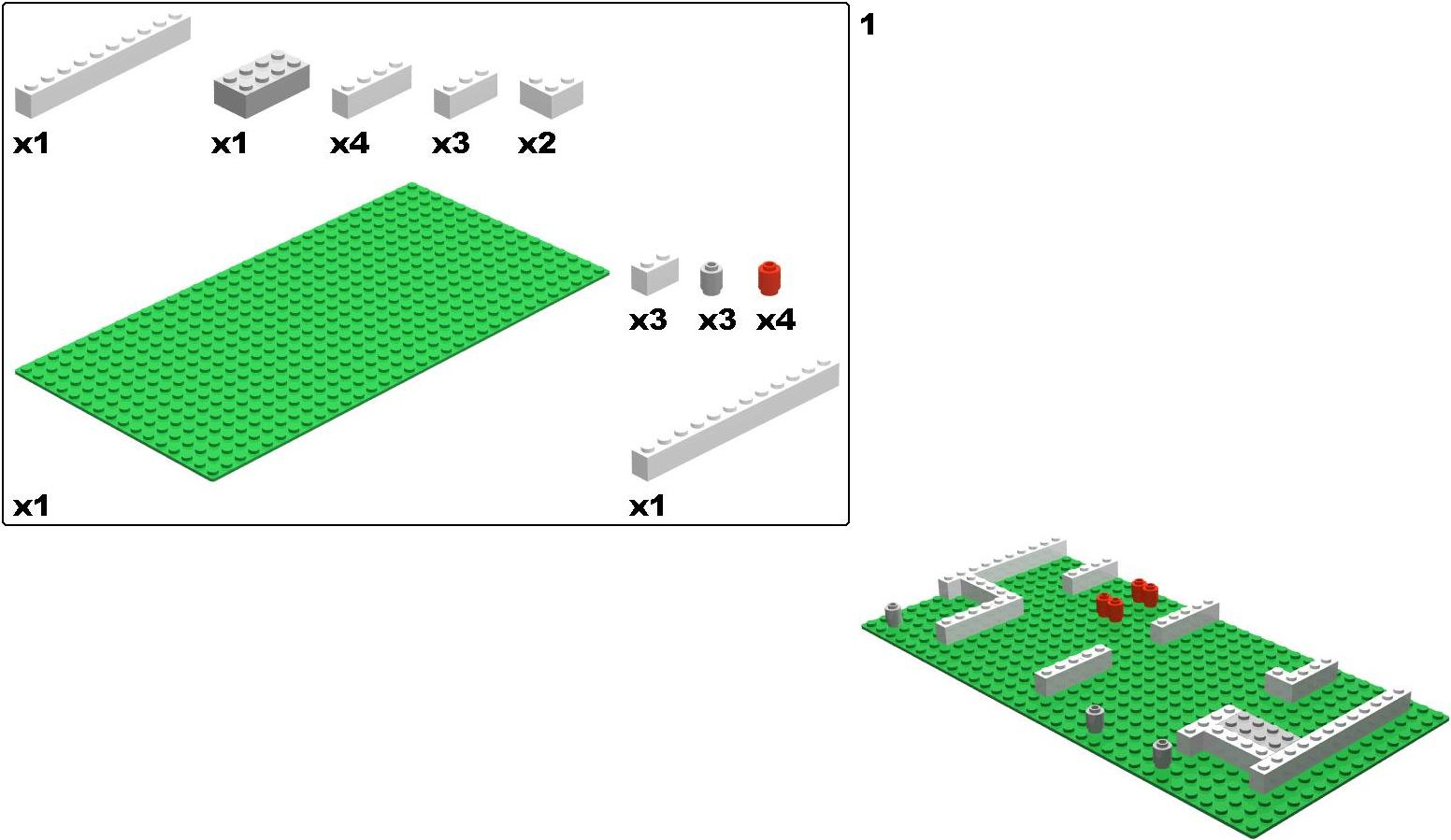 1

x1 x1 x4 x3 x2

x3 x3 x4

x1

x1