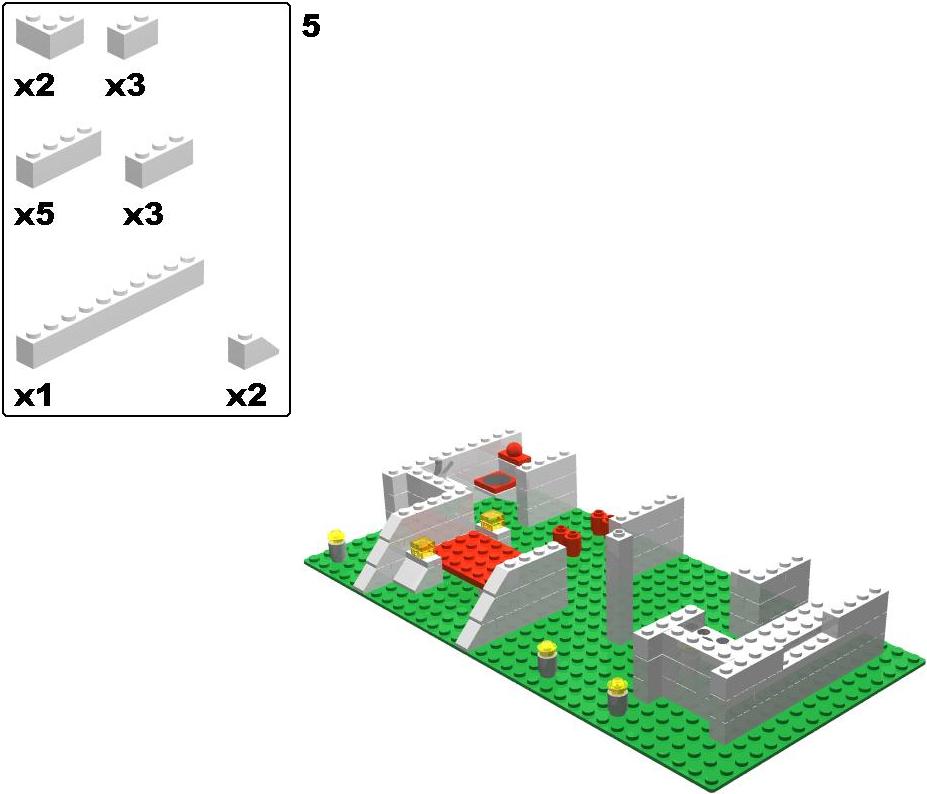 x2 x3

x5 x3

x1 x2

5