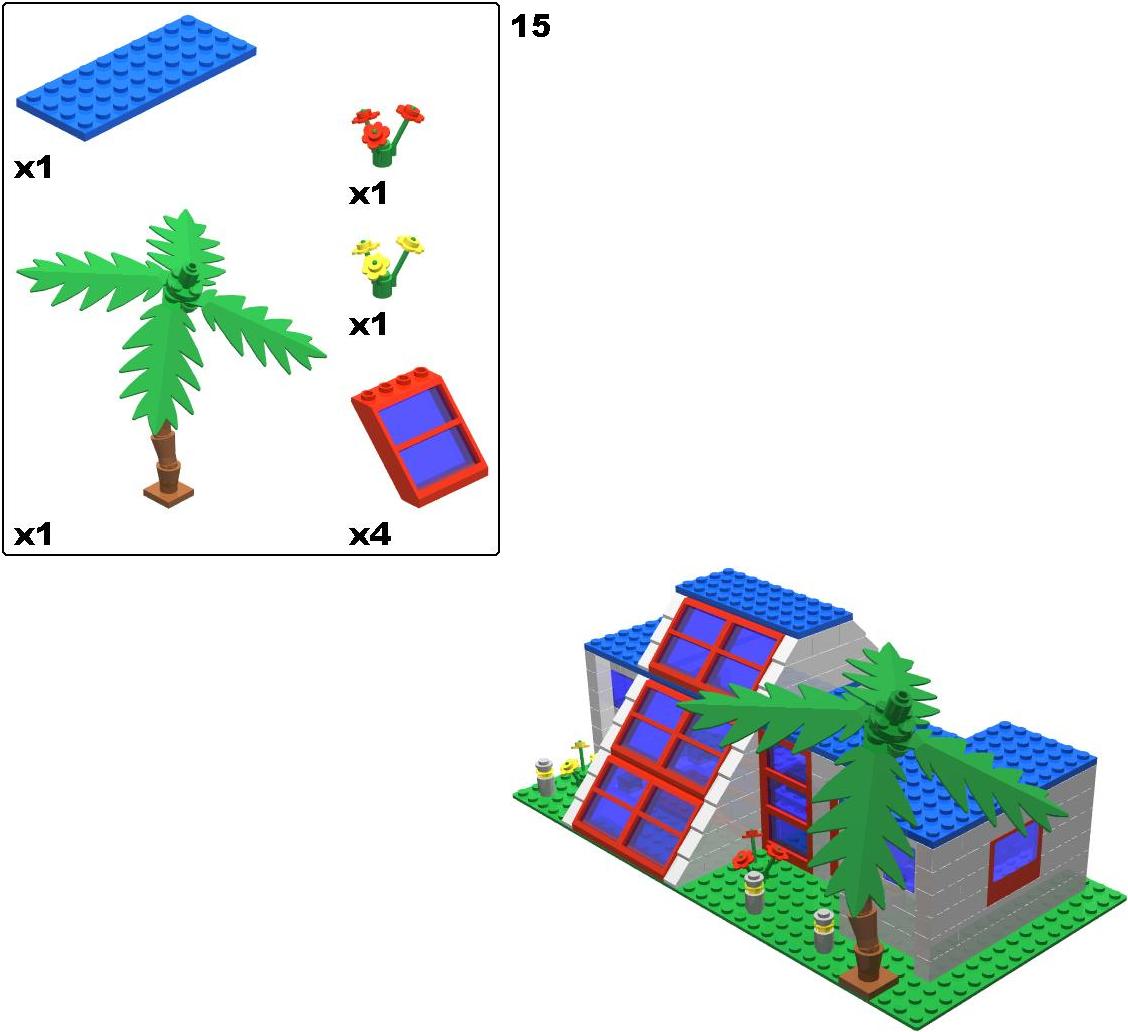 15

x1

x1

x1

x1

x4