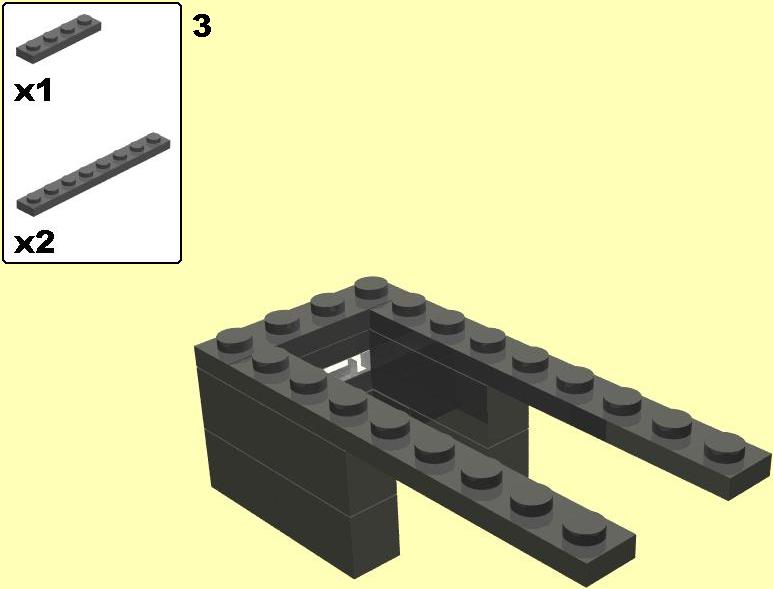 x1

x2

3