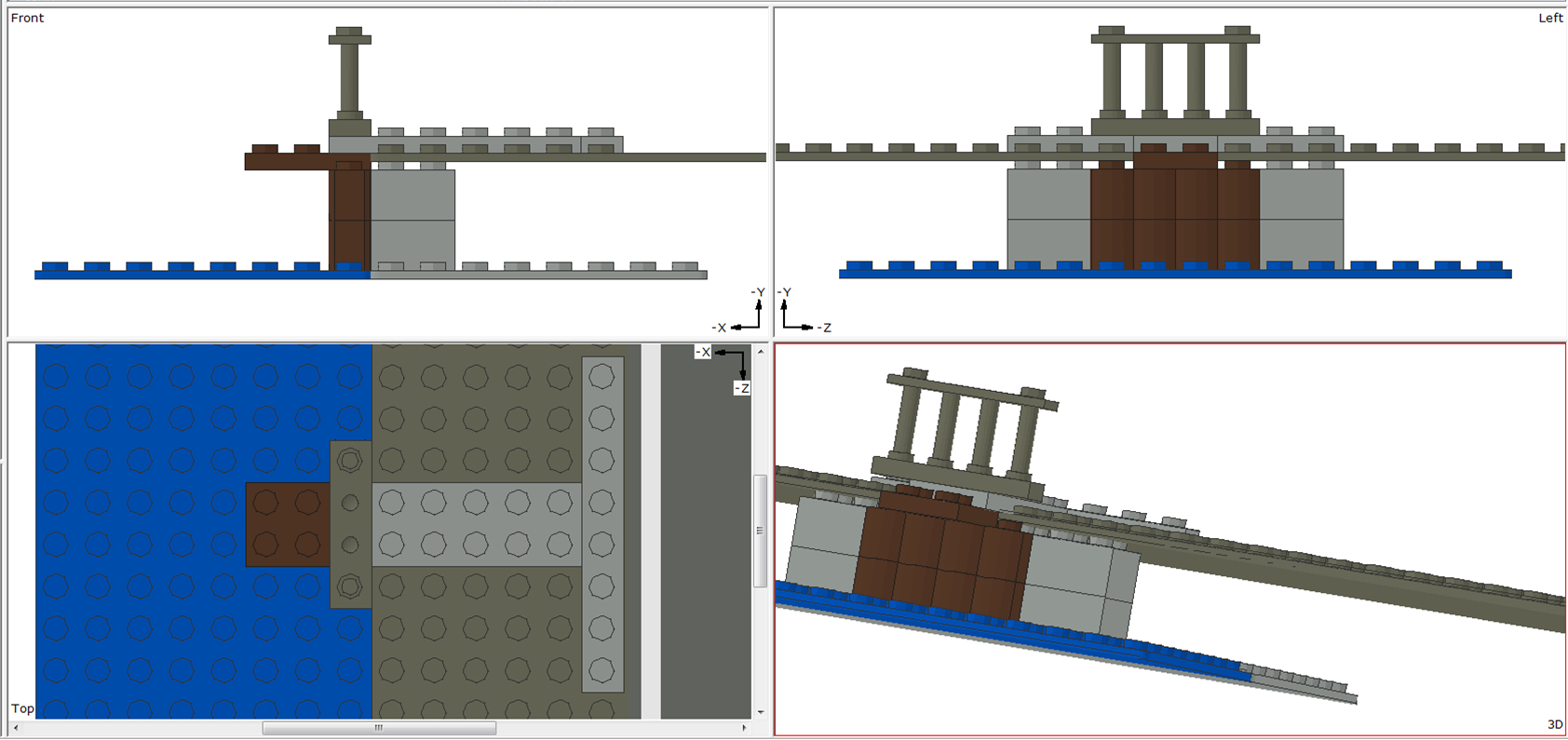 Front

-Y
-X

Left

-Y
-Z

-X
-Z

Top

3D