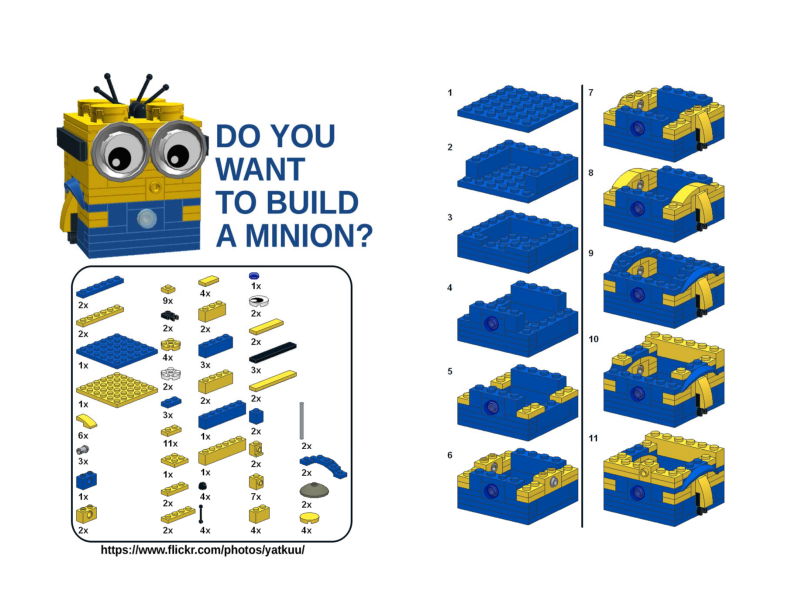 DO YOU WANT TO BUILD A MINION?

2x
2x
1x
1x
6x
3x
1x
2x

9x
2x
4x
2x
3x
11x
1x
2x
2x

4x
2x
3x
2x
1x
1x
4x
4x

1x
2x
2x
3x
2x
2x
2x
7x
4x

2x
2x
2x
4x

https://www.flickr.com/photos/yatkuu/

1
2
3
4
5
6
7
8
9
10
11