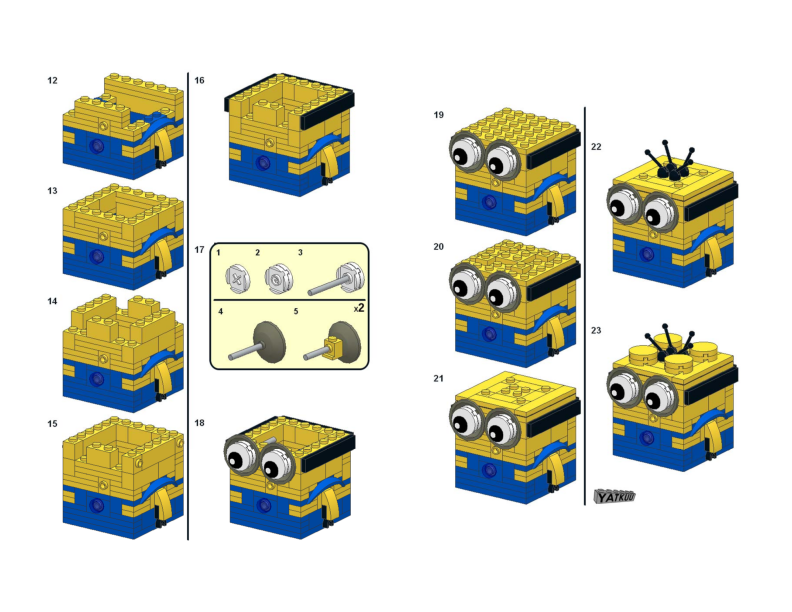 12

13

14

15

16

17
1 2 3
4 5
x2

18

19

20

21

22

23

YATKUU