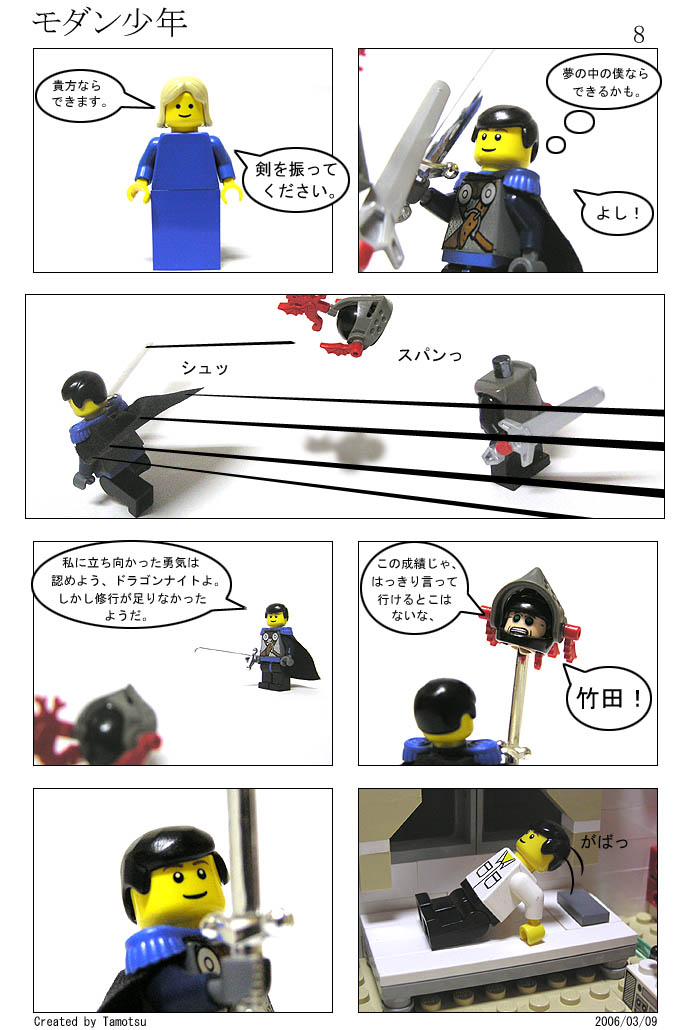 モダン少年

8

貴方ならできます。

剣を振ってください。

夢の中の僕ならできるかも。

よし！

シュッ

スパンっ

私に立ち向かった勇気は認めよう、ドラゴンナイトよ。しかし修行が足りなかったようだ。

この成績じゃ、はっきり言って行けるとこはないな、

竹田！

がばっ

Created by Tamotsu

2006/03/09