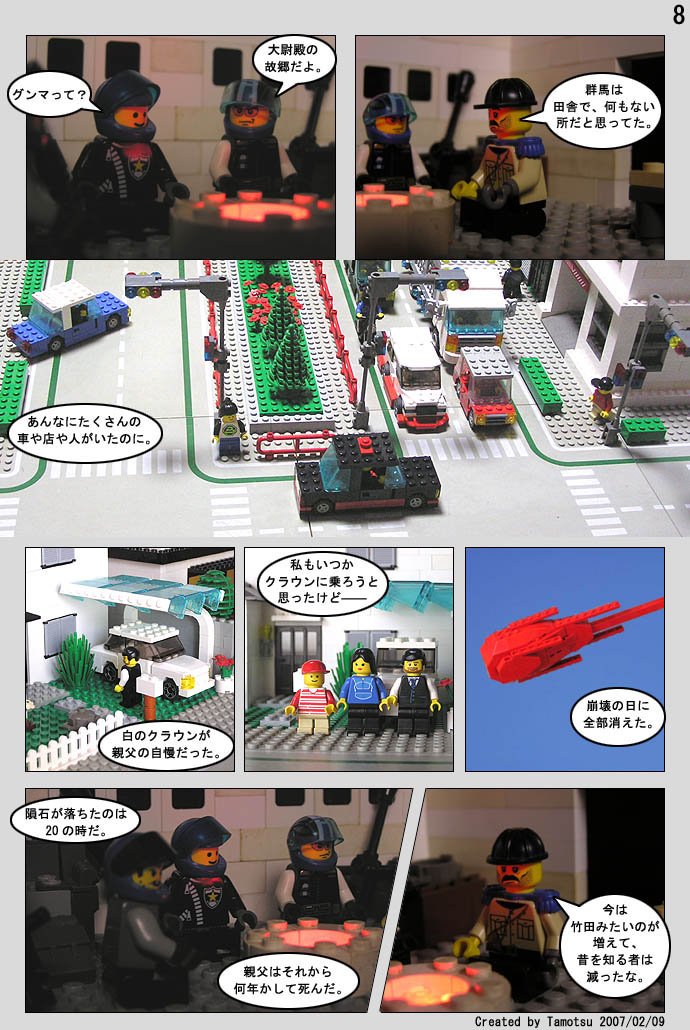 8

グンマって?

大尉殿の故郷だよ。

群馬は田舎で、何もない所だと思ってた。

あんなにたくさんの車や店や人がいたのに。

白のクラウンが親父の自慢だった。

私もいつかクラウンに乗ろうと思ったけど——

崩壊の日に全部消えた。

隕石が落ちたのは20の時だ。

親父はそれから何年かして死んだ。

今は竹田みたいのが増えて、昔を知る者は減ったな。

Created by Tamotsu 2007/02/09