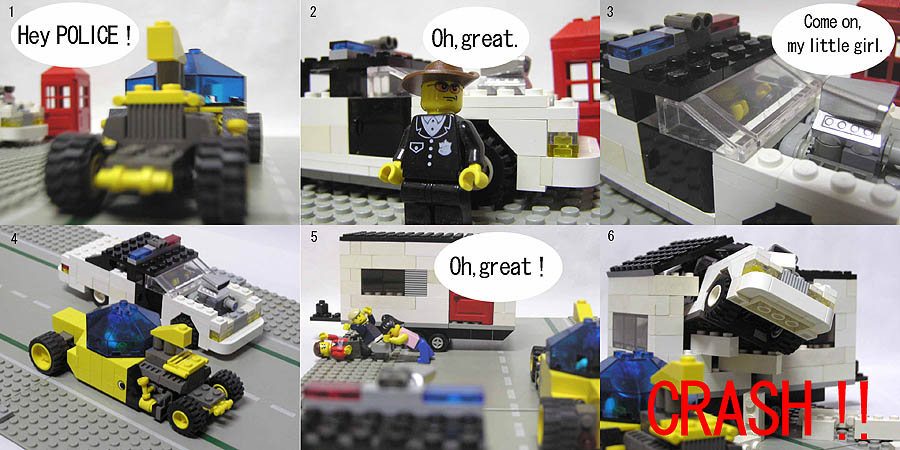 1
Hey POLICE !

2
Oh, great.

3
Come on, my little girl.

4

5
Oh, great !

6
CRASH !!