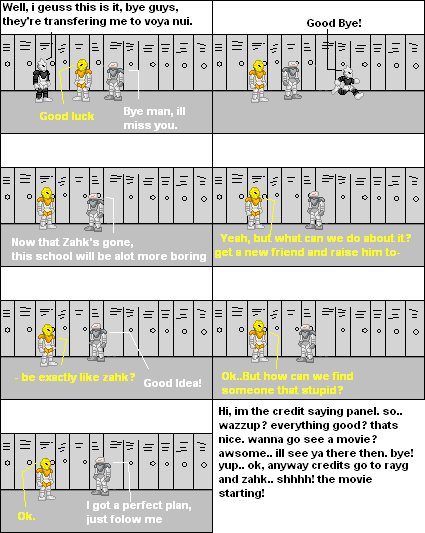 Well, i geuss this is it, bye guys, they're transfering me to voya nui.

Good luck

Bye man, ill miss you.

Good Bye!

Now that Zahk's gone, this school will be alot more boring

Yeah, but what can we do about it? get a new friend and raise him to-

- be exactly like zahk?

Good Idea!

Ok..But how can we find someone that stupid?

Ok.

I got a perfect plan, just folow me

Hi, im the credit saying panel. so.. wazzup? everything good? thats nice. wanna go see a movie? awsome.. ill see ya there then. bye! yup.. ok, anyway credits go to rayg and zahk.. shhhh! the movie starting!