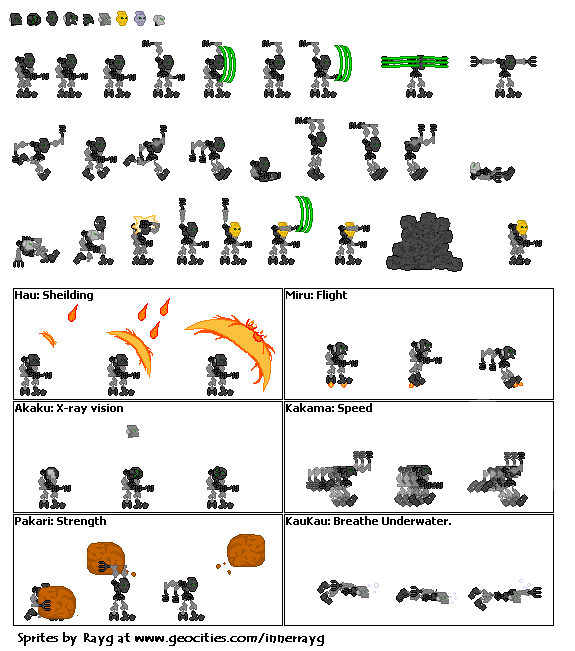 Hau: Sheilding

Miru: Flight

Akaku: X-ray vision

Kakama: Speed

Pakari: Strength

KauKau: Breathe Underwater.

Sprites by Rayg at www.geocities.com/innerrayg