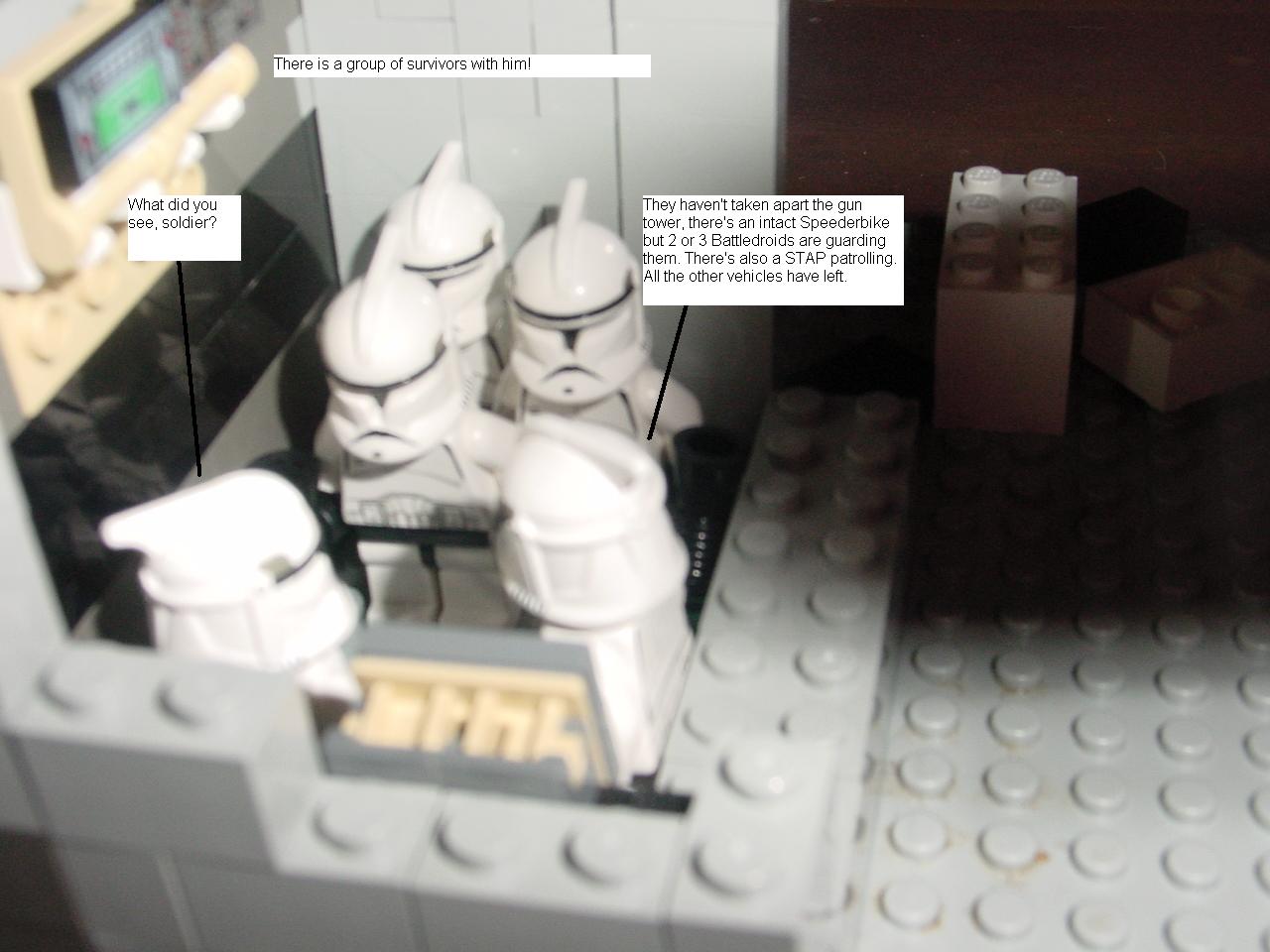 There is a group of survivors with him!

What did you see, soldier?

They haven't taken apart the gun tower, there's an intact Speederbike but 2 or 3 Battledroids are guarding them. There's also a STAP patrolling. All the other vehicles have left.