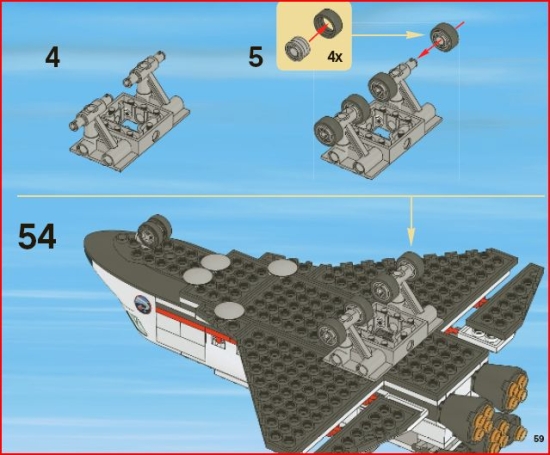 4

5

4x

54

59