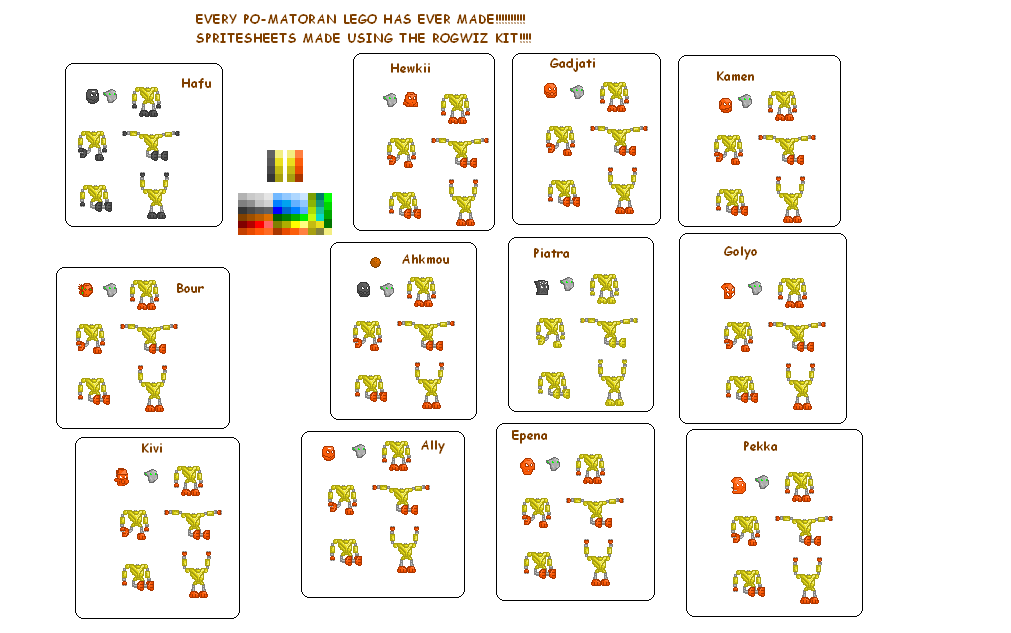 EVERY PO-MATORAN LEGO HAS EVER MADE!!!!!!!!!!
SPRITESHEETS MADE USING THE ROGWIZ KIT!!!!

Hafu

Hewkii

Gadjati

Kamen

Bour

Ahkmou

Piatra

Golyo

Kivi

Ally

Epena

Pekka