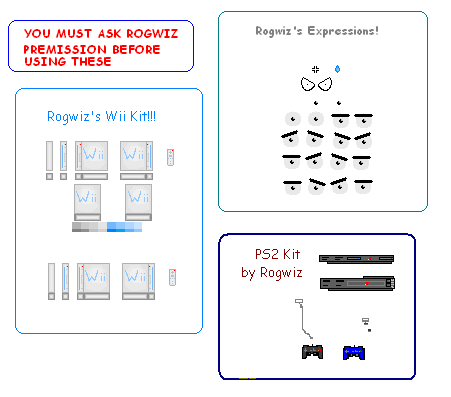 YOU MUST ASK ROGWIZ PREMISSION BEFORE USING THESE

Rogwiz's Wii Kit!!!

Wii Wii
Wii Wii
Wii Wii

Rogwiz's Expressions!

PS2 Kit
by Rogwiz