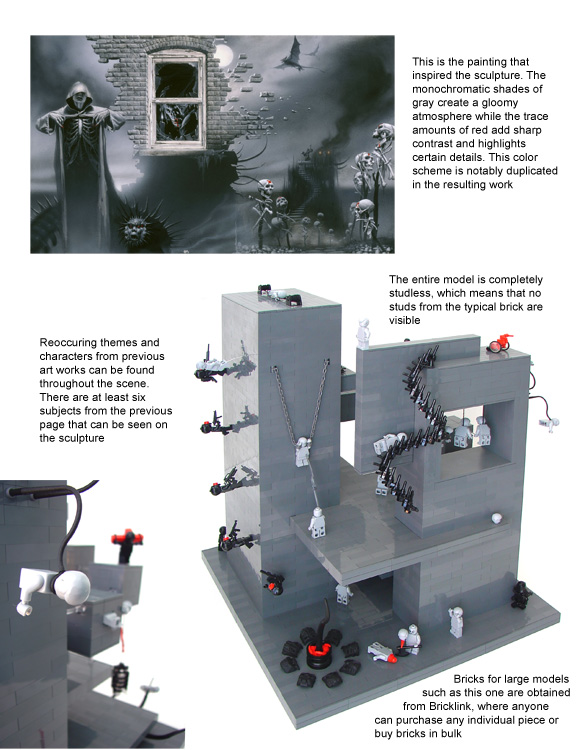 This is the painting that inspired the sculpture. The monochromatic shades of gray create a gloomy atmosphere while the trace amounts of red add sharp contrast and highlights certain details. This color scheme is notably duplicated in the resulting work

The entire model is completely studless, which means that no studs from the typical brick are visible

Reoccuring themes and characters from previous art works can be found throughout the scene. There are at least six subjects from the previous page that can be seen on the sculpture

Bricks for large models such as this one are obtained from Bricklink, where anyone can purchase any individual piece or buy bricks in bulk