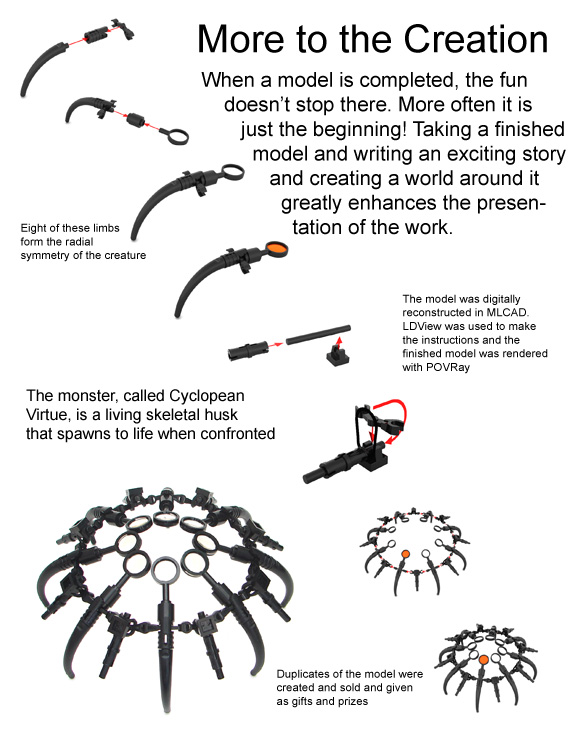 More to the Creation

When a model is completed, the fun doesn't stop there. More often it is just the beginning! Taking a finished model and writing an exciting story and creating a world around it greatly enhances the presentation of the work.

Eight of these limbs form the radial symmetry of the creature

The model was digitally reconstructed in MLCAD. LDView was used to make the instructions and the finished model was rendered with POVRay

The monster, called Cyclopean Virtue, is a living skeletal husk that spawns to life when confronted

Duplicates of the model were created and sold and given as gifts and prizes