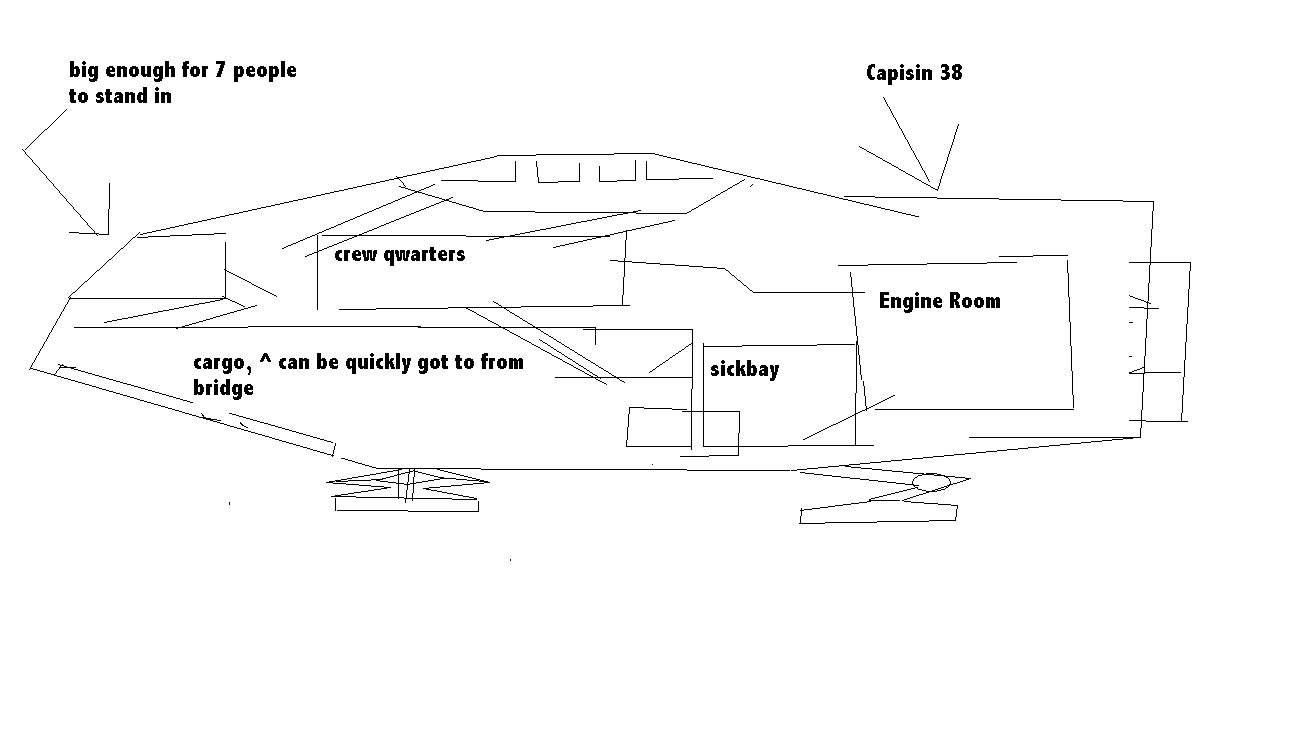 big enough for 7 people to stand in

Capisin 38

crew qwarters

Engine Room

cargo, ^ can be quickly got to from bridge

sickbay