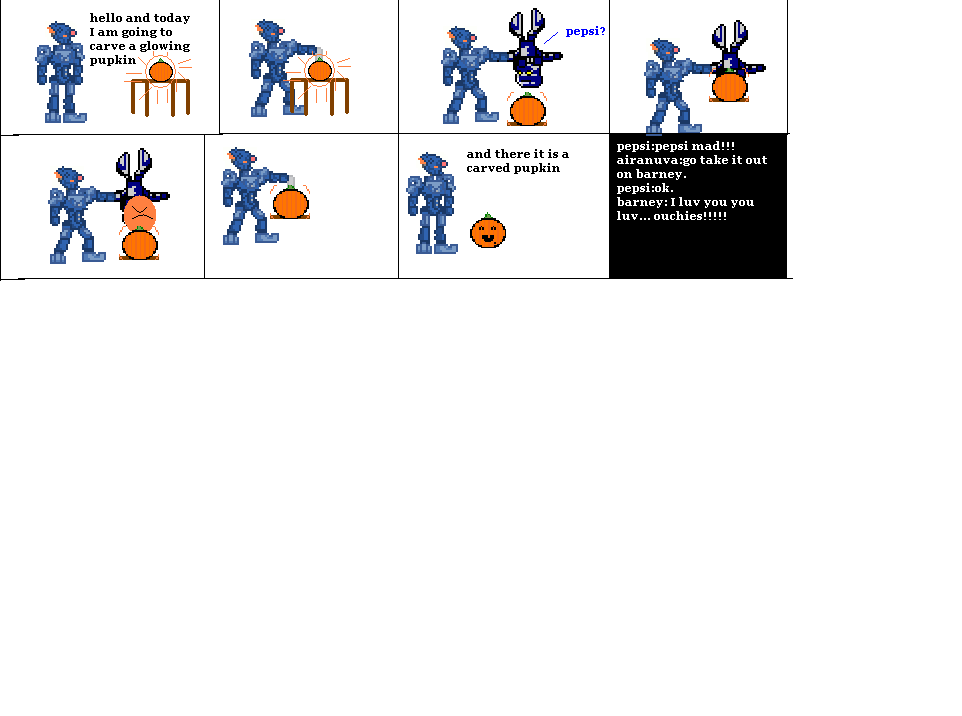 hello and today I am going to carve a glowing pupkin

pepsi?

and there it is a carved pupkin

pepsi:pepsi mad!!!
airanuva:go take it out on barney.
pepsi:ok.
barney: I luv you you luv... ouchies!!!!!