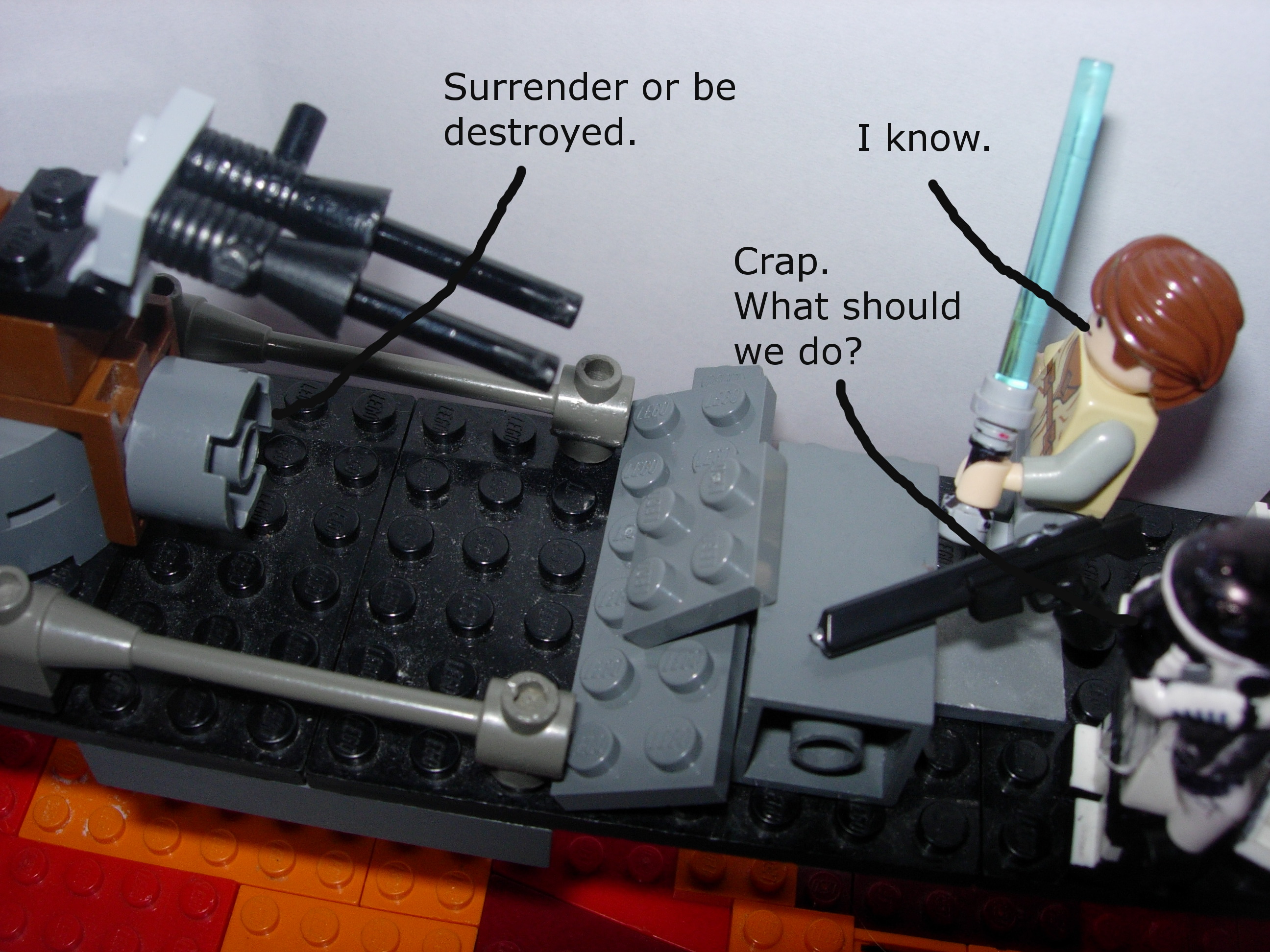 Surrender or be destroyed.

I know.

Crap.
What should we do?