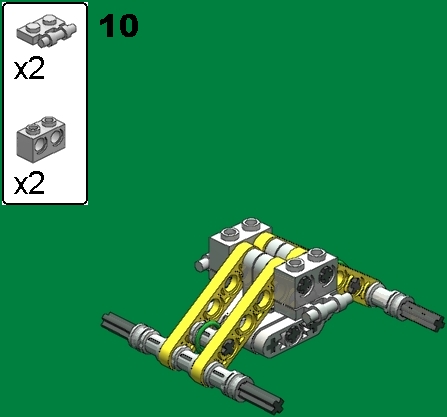 x2

x2

10