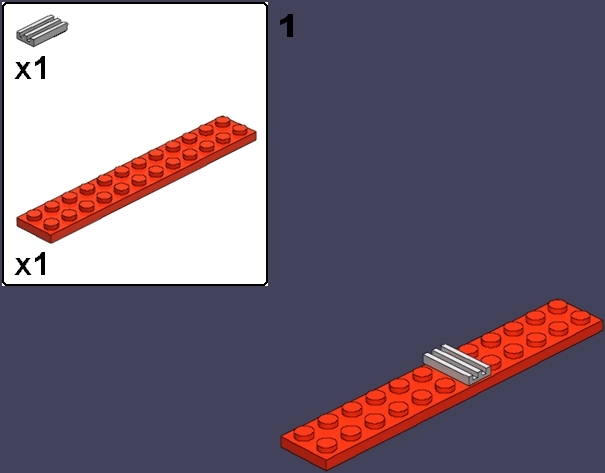 x1

x1

1