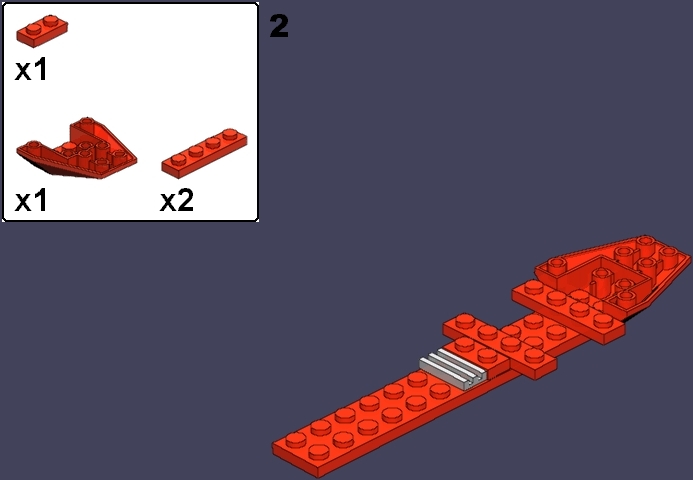 x1

x1

x2

2