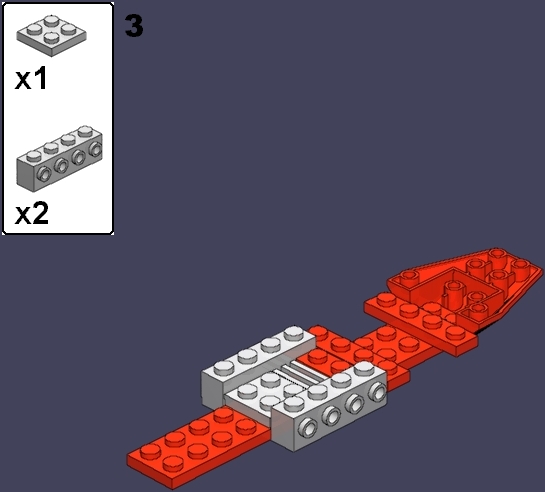 x1

x2

3