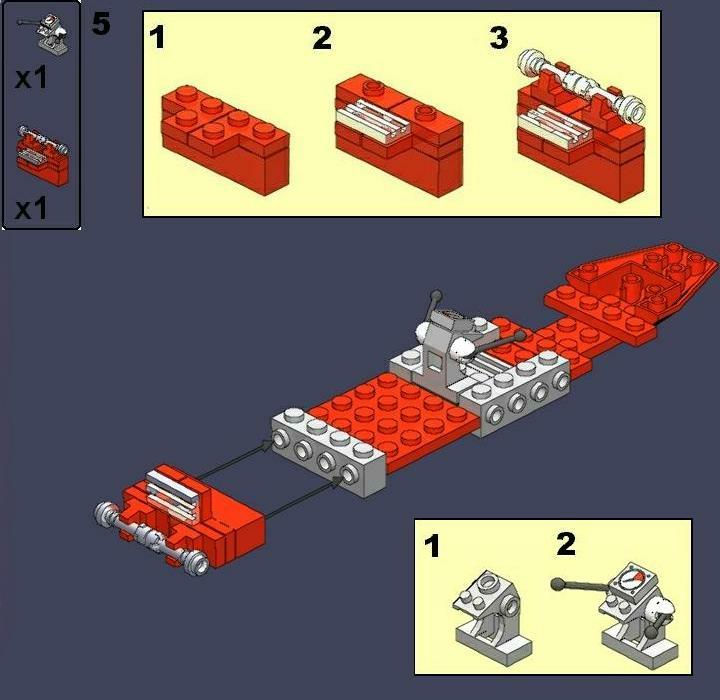 x1

x1

5

1

2

3

1

2