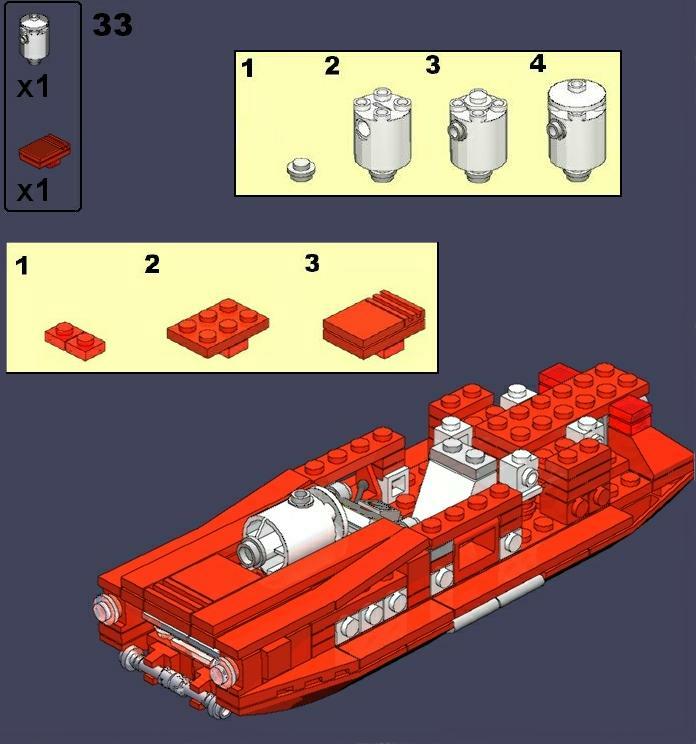 x1

x1

33

1 2 3 4

1 2 3