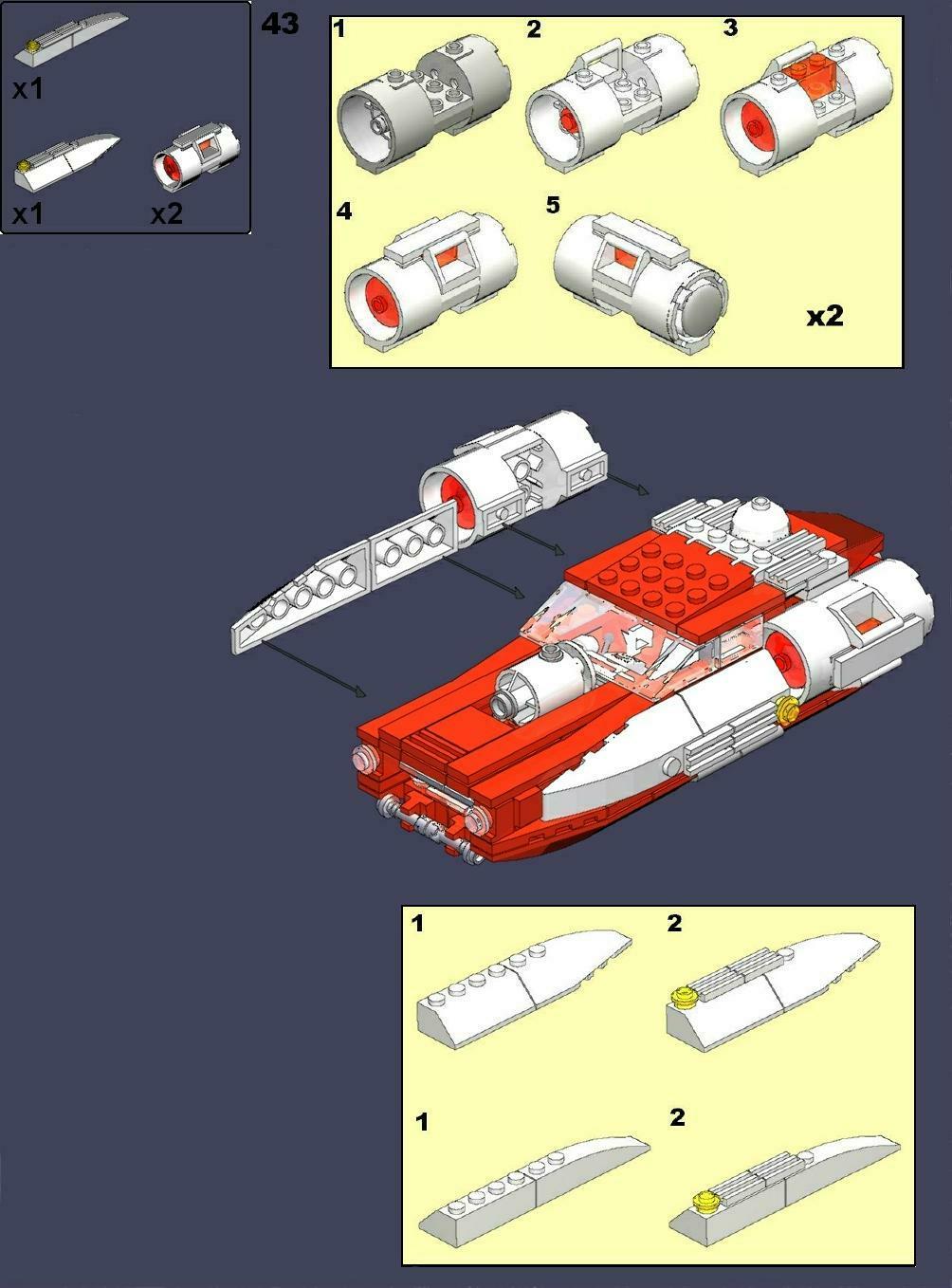 x1

x1 x2

43

1 2 3

4 5

x2

1 2

1 2