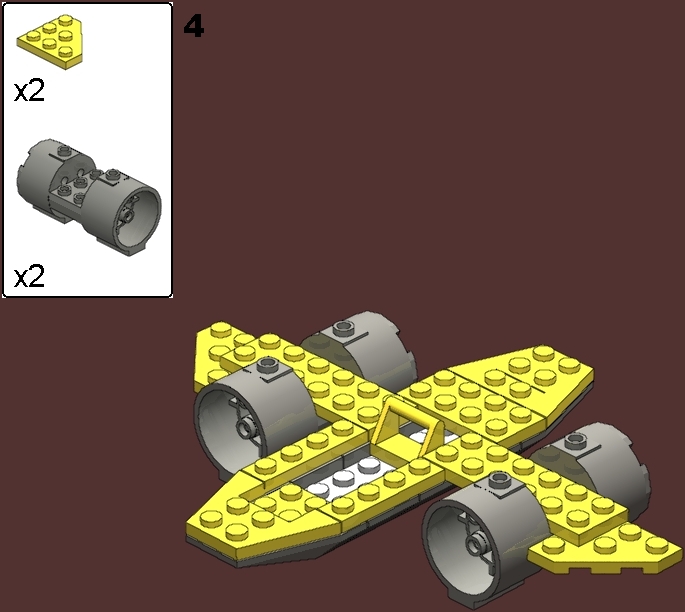 x2

x2

4