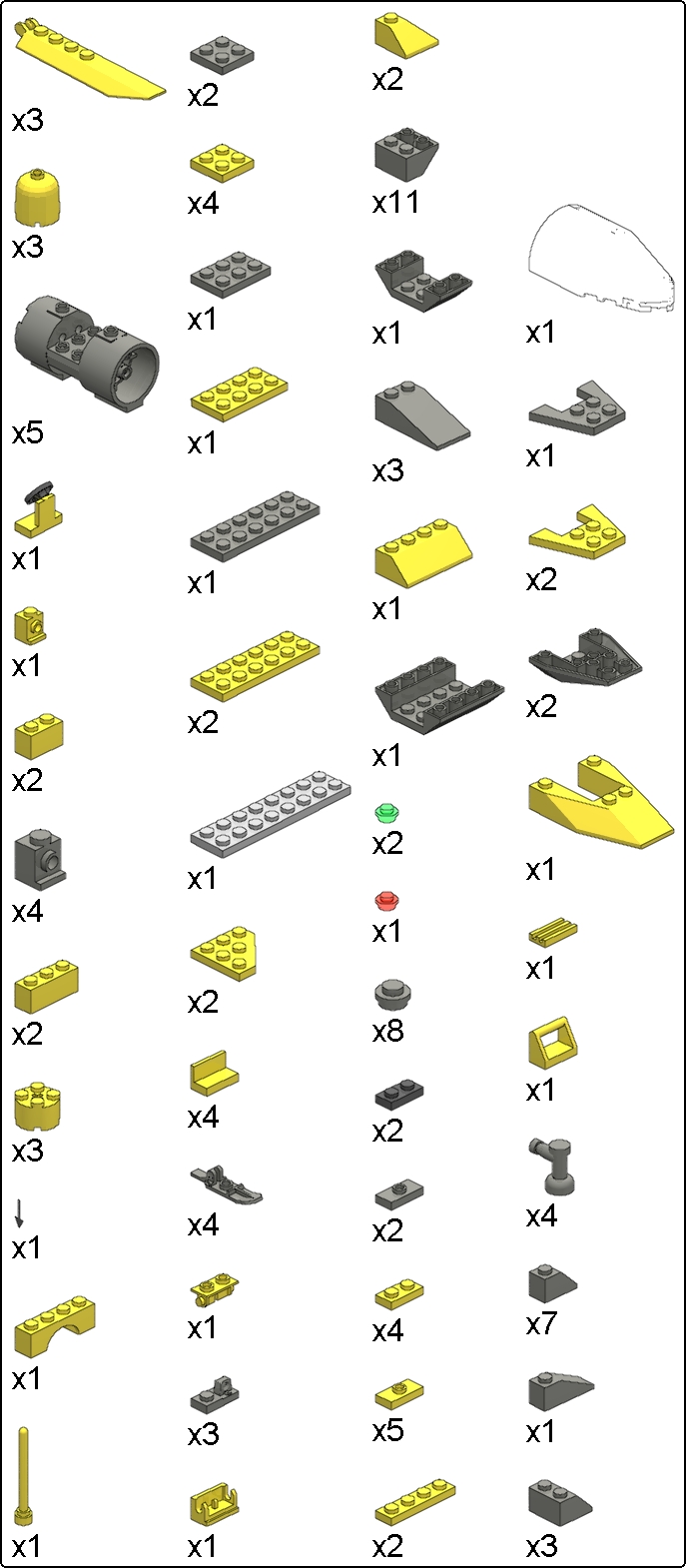 x3

x3

x5

x1

x1

x2

x4

x2

x3

x1

x1

x1

x2

x4

x1

x1

x1

x2

x1

x2

x4

x4

x1

x3

x1

x2

x11

x1

x3

x1

x1

x2

x1

x8

x2

x2

x4

x5

x2

x1

x1

x2

x2

x1

x1

x1

x4

x7

x1

x3