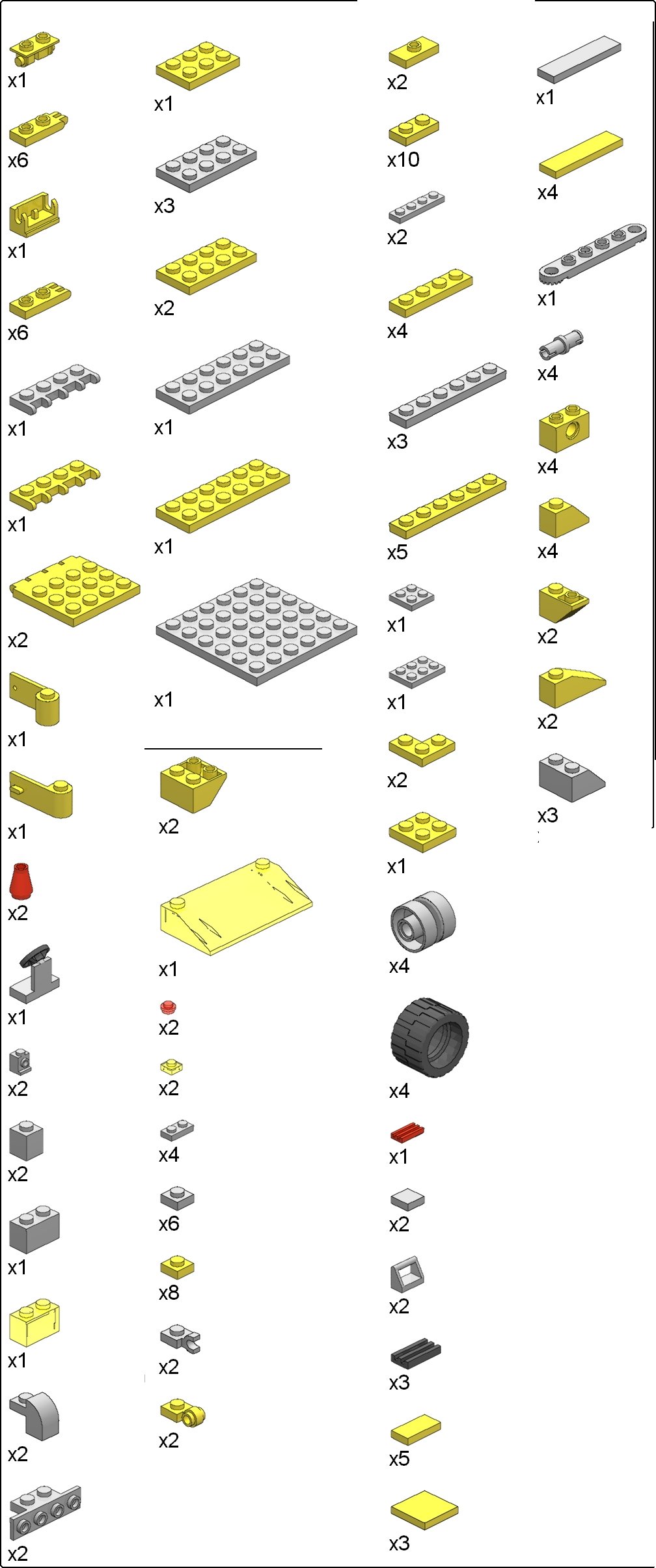 x1
x6
x1
x6
x1
x1
x2
x1
x1
x2
x1
x2
x2
x1
x1
x2
x2

x1
x3
x2
x1
x1
x1

x2
x1
x2
x2
x4
x6
x8
x2
x2

x2
x10
x2
x4
x3
x5
x1
x1
x2
x1
x4
x4
x1
x2
x2
x3
x5
x3

x1
x4
x1
x4
x4
x4
x2
x2
x3