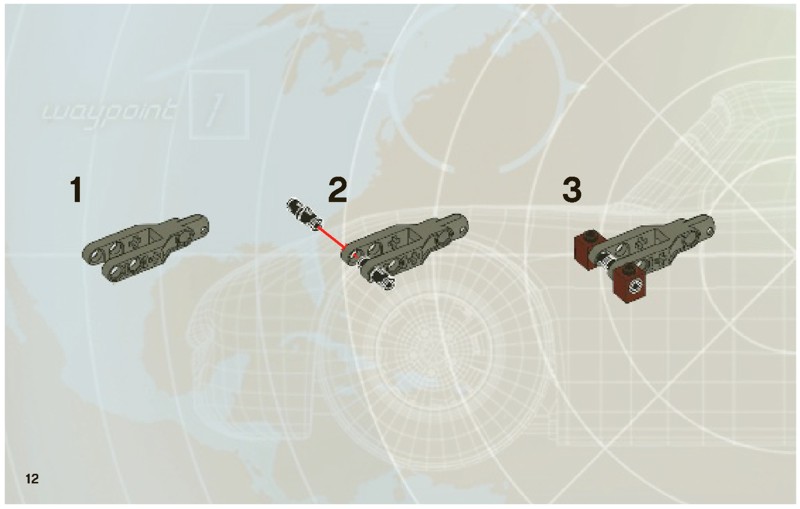 waypoint 1

1

2

3

12