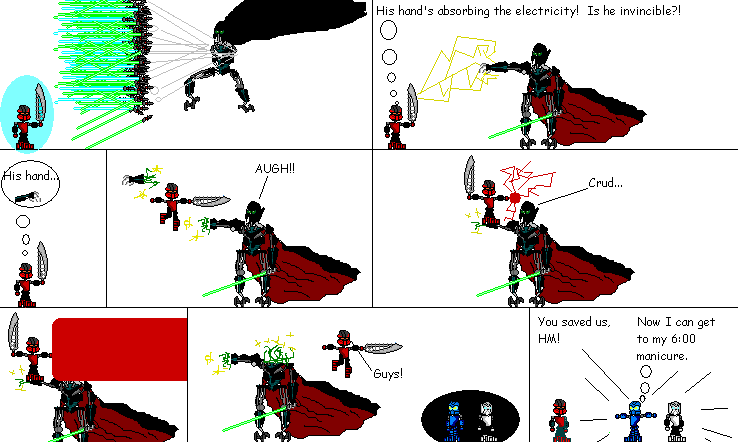 His hand's absorbing the electricity! Is he invincible?!

His hand...

AUGH!!

Crud...

Guys!

You saved us, HM!

Now I can get to my 6:00 manicure.