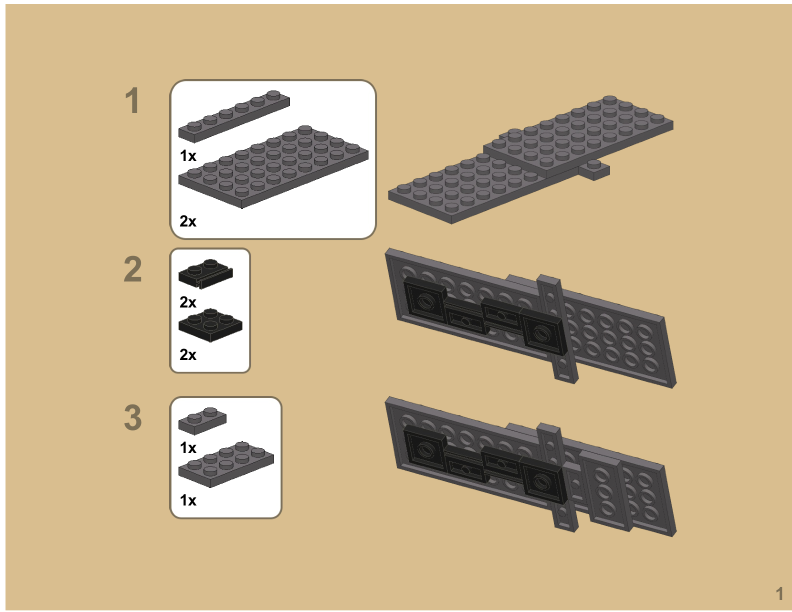 1
1x
2x
2
2x
2x
3
1x
1x
1