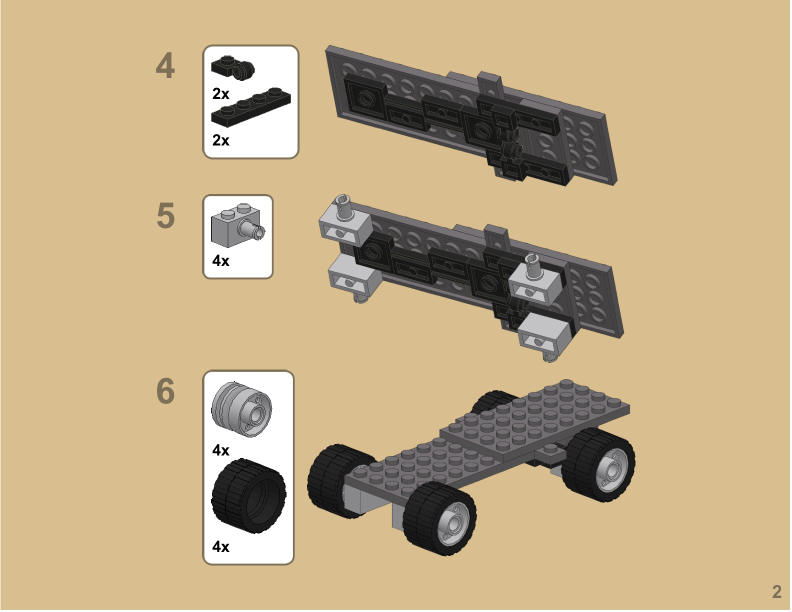 4

2x

2x

5

4x

6

4x

4x

2