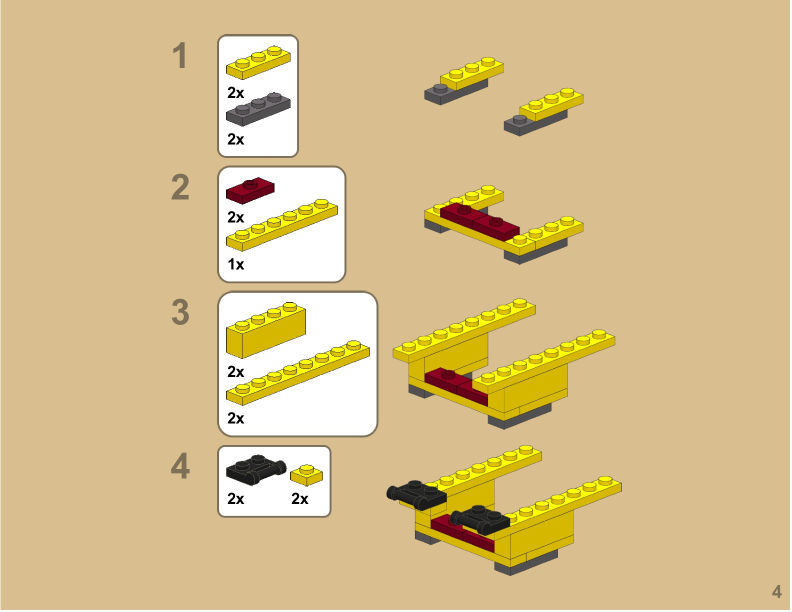 1

2x

2x

2

2x

1x

3

2x

2x

4

2x

2x

4