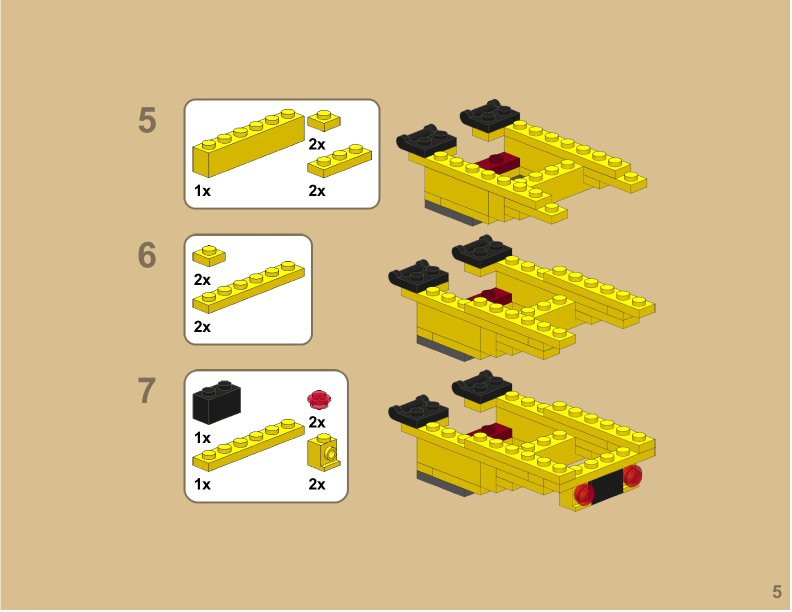 5

2x

1x

2x

6

2x

2x

7

2x

1x

1x

2x

5