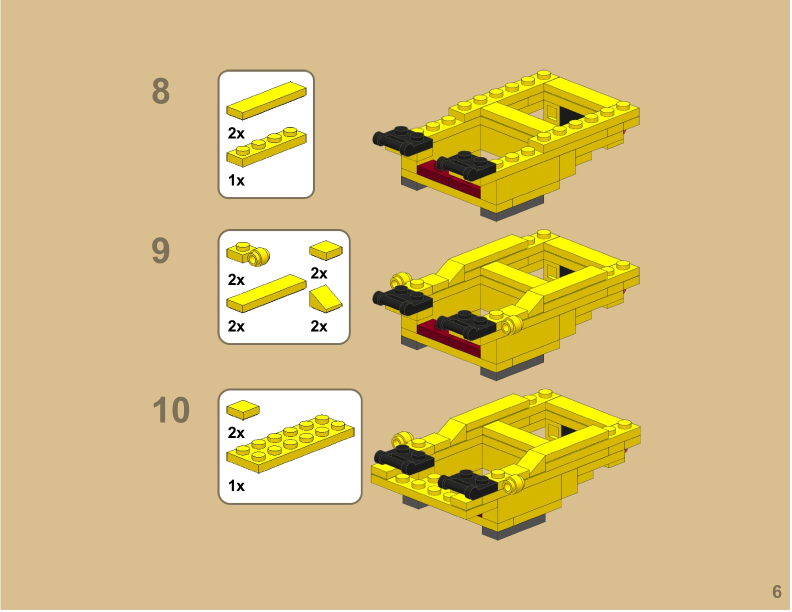 8

2x

1x

9

2x

2x

2x

2x

10

2x

1x

6