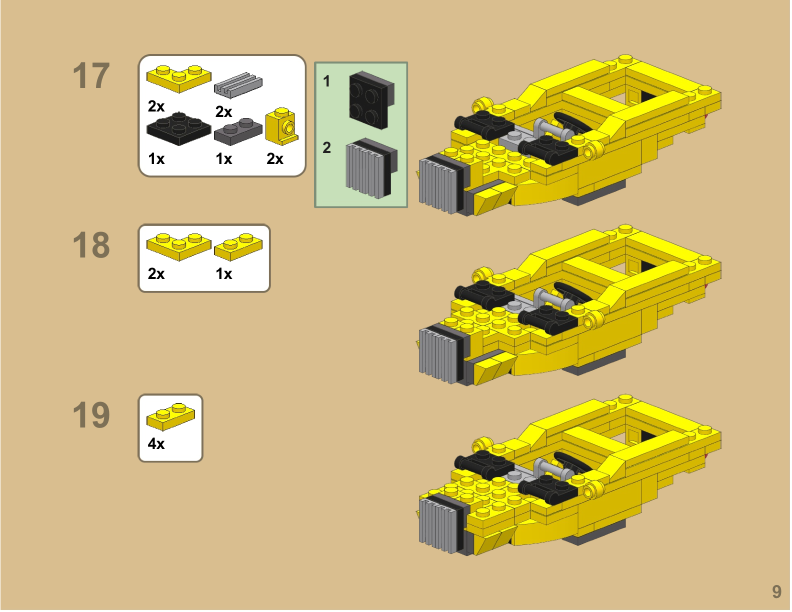 17

2x 2x

1x 1x 2x

1

2

18

2x 1x

19

4x

9