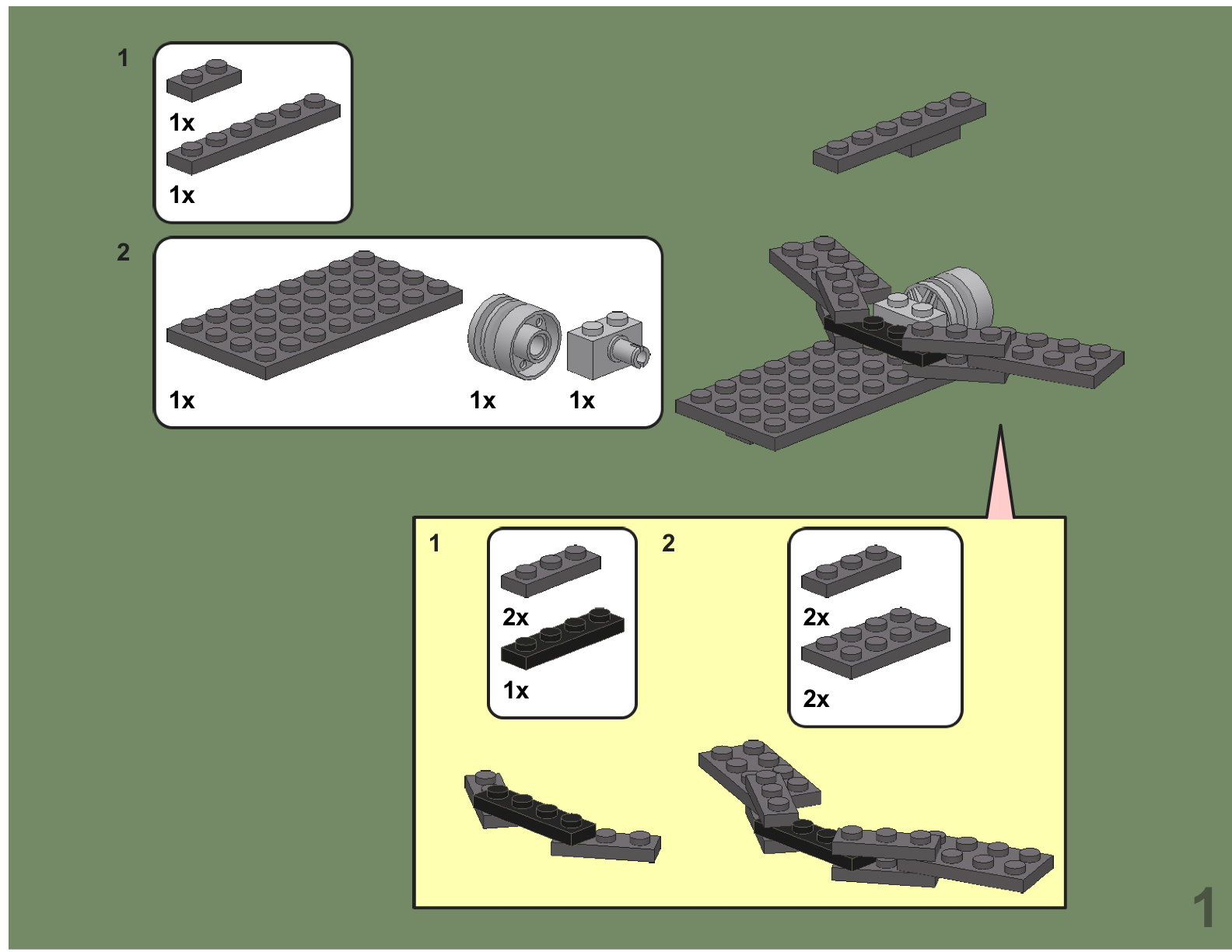 1

1x

1x

2

1x

1x

1x

1

2x

1x

2

2x

2x

1