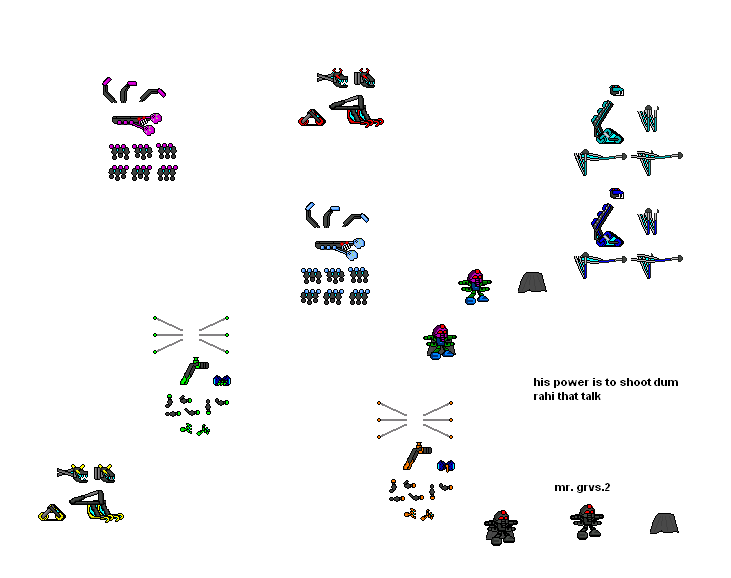 his power is to shoot dum rahi that talk

mr. grvs.2