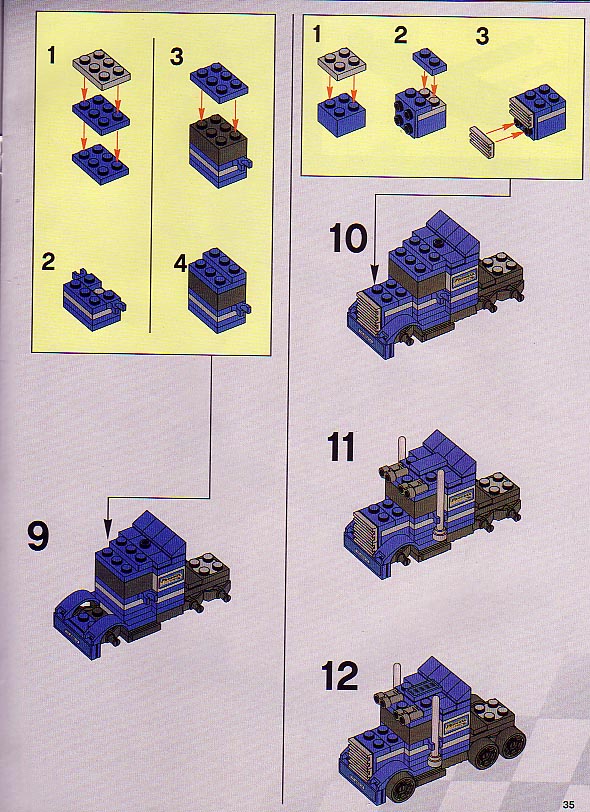 1

3

2

4

9

1

2

3

10

11

12

35