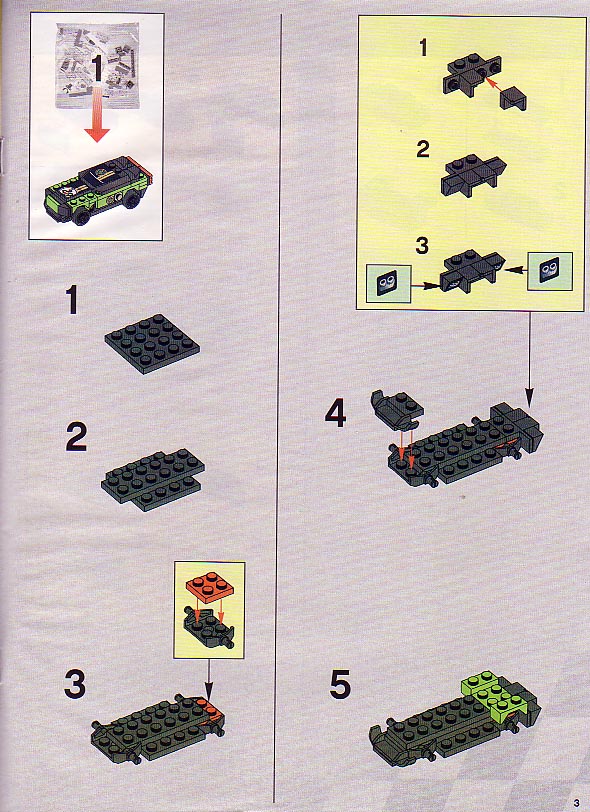 1

1

2

3

1

2

3

4

5

3