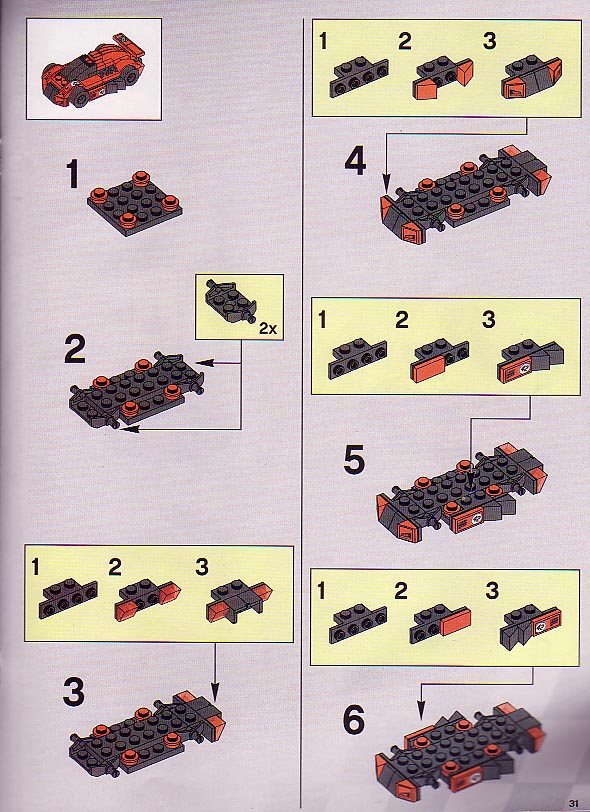 1

2x

2

1 2 3

3

1 2 3

4

1 2 3

5

1 2 3

6

31