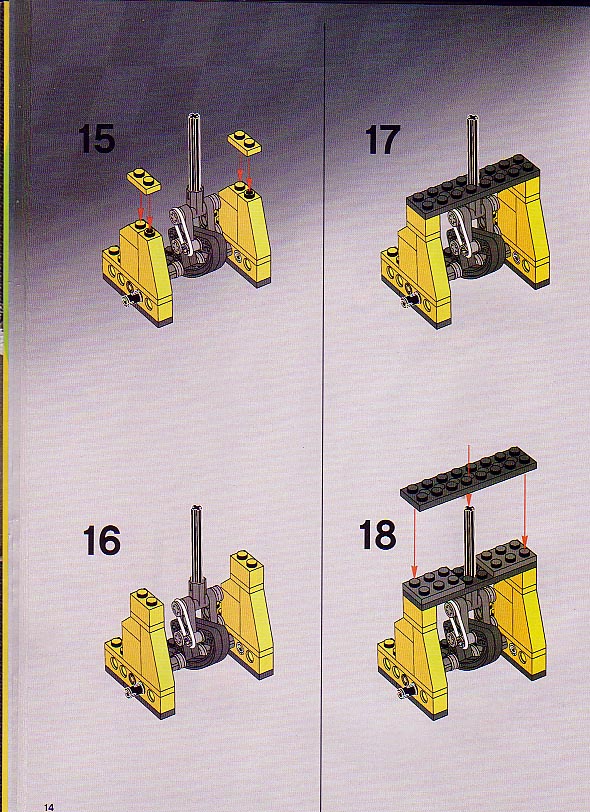 15

16

17

18

14